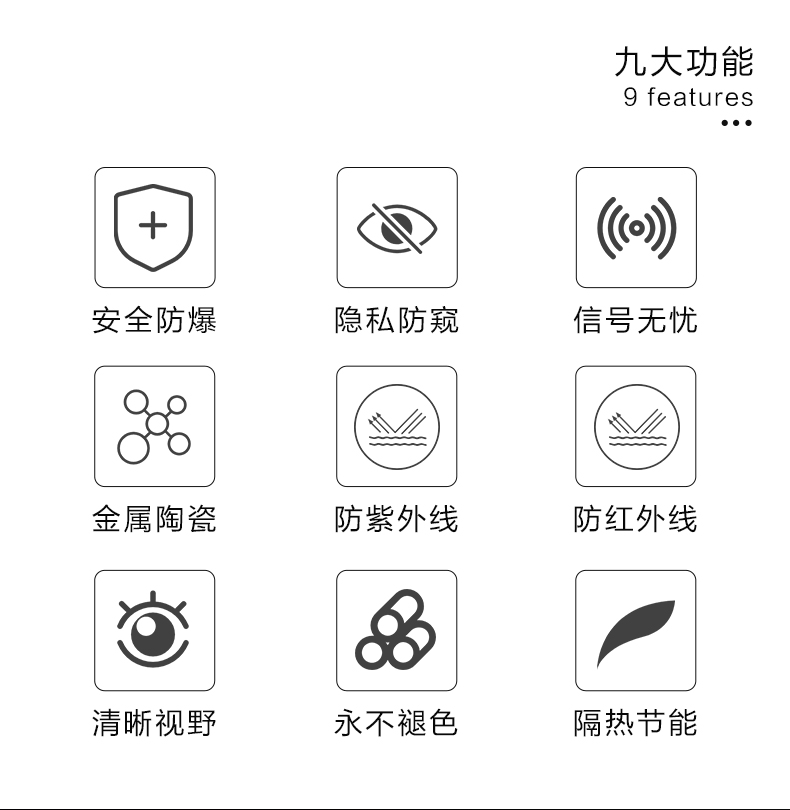 九大功能
9 features

安全防爆

隐私防窥

信号无忧

金属陶瓷

防紫外线

防红外线

清晰视野

永不褪色

隔热节能